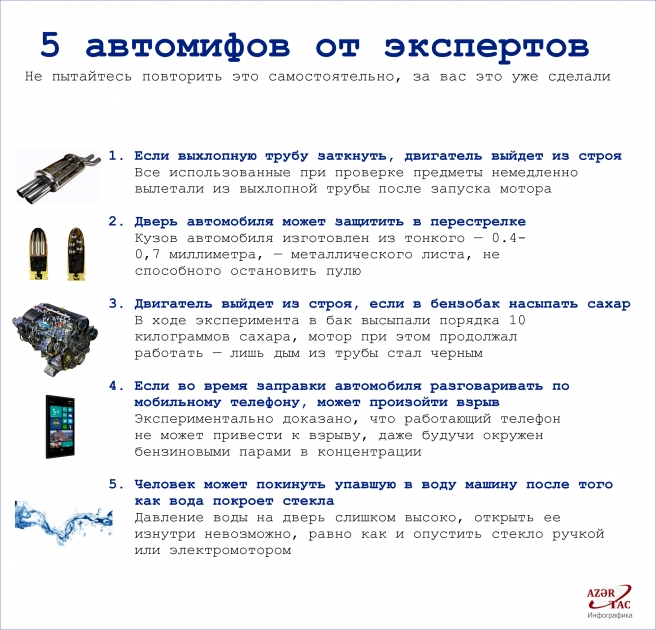 5 автомифов от экспертов
Не пытайтесь повторить это самостоятельно, за вас это уже сделали

1. Если выхлопную трубу заткнуть, двигатель выйдет из строя
Все использованные при проверке предметы немедленно вылетали из выхлопной трубы после запуска мотора

2. Дверь автомобиля может защитить в перестрелке
Кузов автомобиля изготовлен из тонкого — 0.4-0,7 миллиметра, — металлического листа, не способного остановить пулю

3. Двигатель выйдет из строя, если в бензобак насыпать сахар
В ходе эксперимента в бак высыпали порядка 10 килограммов сахара, мотор при этом продолжал работать — лишь дым из трубы стал черным

4. Если во время заправки автомобиля разговаривать по мобильному телефону, может произойти взрыв
Экспериментально доказано, что работающий телефон не может привести к взрыву, даже будучи окружен бензиновыми парами в концентрации

5. Человек может покинуть упавшую в воду машину после того как вода покроет стекла
Давление воды на дверь слишком высоко, открыть ее изнутри невозможно, равно как и опустить стекло ручкой или электромотором

AZƏR TAC
Инфографика