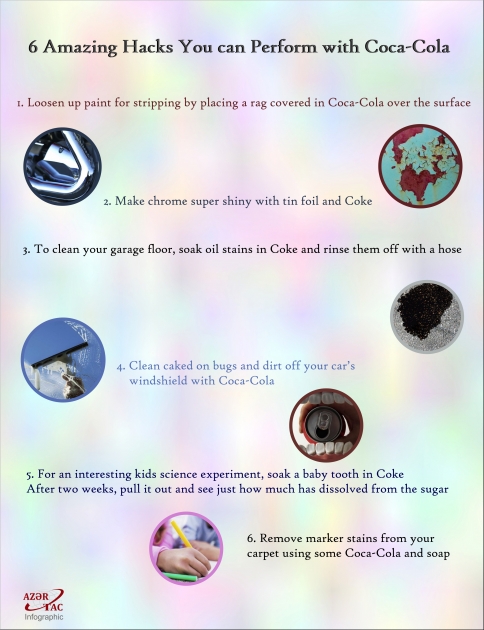 6 Amazing Hacks You can Perform with Coca-Cola

1. Loosen up paint for stripping by placing a rag covered in Coca-Cola over the surface

2. Make chrome super shiny with tin foil and Coke

3. To clean your garage floor, soak oil stains in Coke and rinse them off with a hose

4. Clean caked on bugs and dirt off your car's windshield with Coca-Cola

5. For an interesting kids science experiment, soak a baby tooth in Coke
After two weeks, pull it out and see just how much has dissolved from the sugar

6. Remove marker stains from your carpet using some Coca-Cola and soap

AZƏR TAC
Infographic