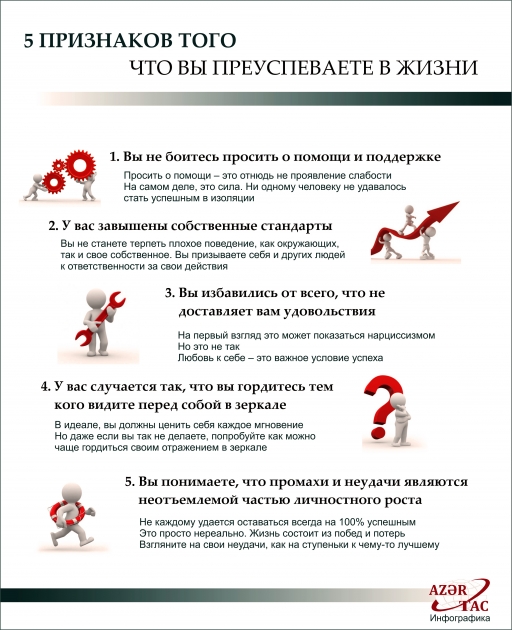 5 ПРИЗНАКОВ ТОГО
ЧТО ВЫ ПРЕУСПЕВАЕТЕ В ЖИЗНИ

1. Вы не боитесь просить о помощи и поддержке

Просить о помощи – это отнюдь не проявление слабости
На самом деле, это сила. Ни одному человеку не удавалось стать успешным в изоляции

2. У вас завышены собственные стандарты

Вы не станете терпеть плохое поведение, как окружающих, так и свое собственное. Вы призываете себя и других людей к ответственности за свои действия

3. Вы избавились от всего, что не доставляет вам удовольствия

На первый взгляд это может показаться нарциссизмом
Но это не так
Любовь к себе – это важное условие успеха

4. У вас случается так, что вы гордитесь тем кого видите перед собой в зеркале

В идеале, вы должны ценить себя каждое мгновение
Но даже если вы так не делаете, попробуйте как можно чаще гордиться своим отражением в зеркале

5. Вы понимаете, что промахи и неудачи являются неотъемлемой частью личностного роста

Не каждому удается оставаться всегда на 100% успешным
Это просто нереально. Жизнь состоит из побед и потерь
Взгляните на свои неудачи, как на ступеньки к чему-то лучшему

AZƏR TAC
Инфографика