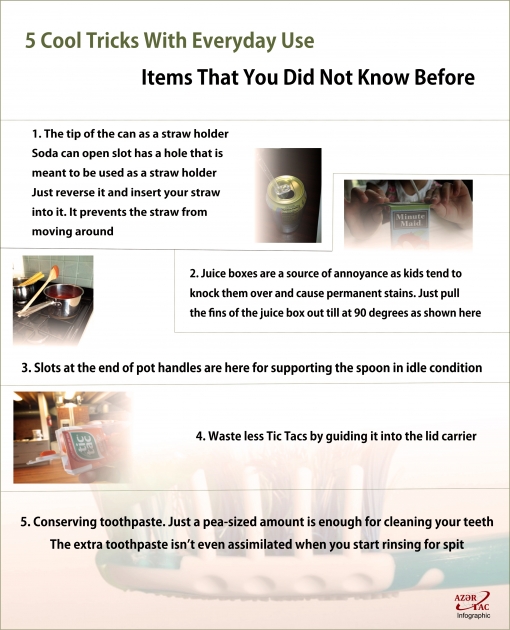 5 Cool Tricks With Everyday Use

Items That You Did Not Know Before

1. The tip of the can as a straw holder
Soda can open slot has a hole that is meant to be used as a straw holder
Just reverse it and insert your straw into it. It prevents the straw from moving around

Minute Maid

2. Juice boxes are a source of annoyance as kids tend to knock them over and cause permanent stains. Just pull the fins of the juice box out till at 90 degrees as shown here

3. Slots at the end of pot handles are here for supporting the spoon in idle condition

4. Waste less Tic Tacs by guiding it into the lid carrier

5. Conserving toothpaste. Just a pea-sized amount is enough for cleaning your teeth
The extra toothpaste isn't even assimilated when you start rinsing for spit

AZƏR TAC
Infographic