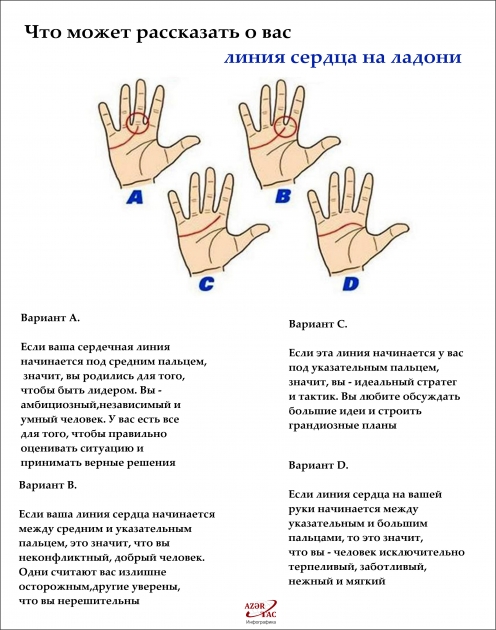 Что может рассказать о вас

линия сердца на ладони

A

B

C

D

Вариант А.

Если ваша сердечная линия начинается под средним пальцем, значит, вы родились для того, чтобы быть лидером. Вы - амбициозный,независимый и умный человек. У вас есть все для того, чтобы правильно оценивать ситуацию и принимать верные решения

Вариант В.

Если ваша линия сердца начинается между средним и указательным пальцем, это значит, что вы неконфликтный, добрый человек. Одни считают вас излишне осторожным,другие уверены, что вы нерешительны

Вариант С.

Если эта линия начинается у вас под указательным пальцем, значит, вы - идеальный стратег и тактик. Вы любите обсуждать большие идеи и строить грандиозные планы

Вариант D.

Если линия сердца на вашей руки начинается между указательным и большим пальцами, то это значит, что вы - человек исключительно терпеливый, заботливый, нежный и мягкий

AZƏR TAC
Инфографика