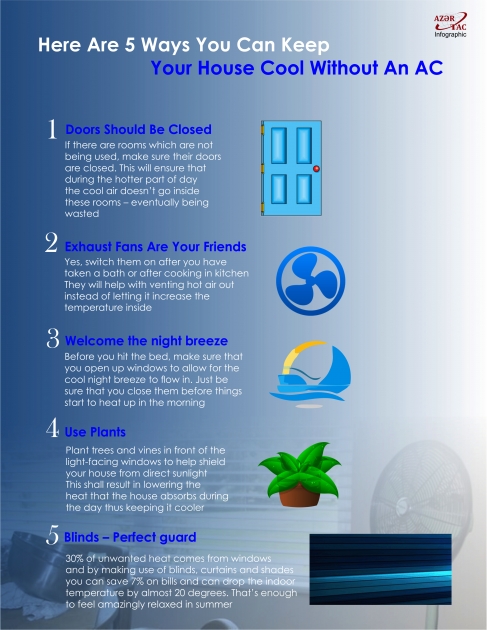 AZƏR TAC
Infographic

Here Are 5 Ways You Can Keep
Your House Cool Without An AC

1 Doors Should Be Closed
If there are rooms which are not being used, make sure their doors are closed. This will ensure that during the hotter part of day the cool air doesn't go inside these rooms – eventually being wasted

2 Exhaust Fans Are Your Friends
Yes, switch them on after you have taken a bath or after cooking in kitchen They will help with venting hot air out instead of letting it increase the temperature inside

3 Welcome the night breeze
Before you hit the bed, make sure that you open up windows to allow for the cool night breeze to flow in. Just be sure that you close them before things start to heat up in the morning

4 Use Plants
Plant trees and vines in front of the light-facing windows to help shield your house from direct sunlight This shall result in lowering the heat that the house absorbs during the day thus keeping it cooler

5 Blinds – Perfect guard
30% of unwanted heat comes from windows and by making use of blinds, curtains and shades you can save 7% on bills and can drop the indoor temperature by almost 20 degrees. That's enough to feel amazingly relaxed in summer