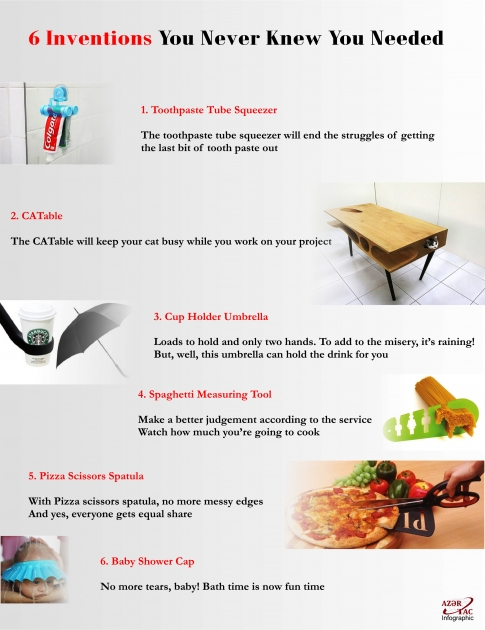 6 Inventions You Never Knew You Needed

Colgate

1. Toothpaste Tube Squeezer

The toothpaste tube squeezer will end the struggles of getting the last bit of tooth paste out

2. CATable

The CATable will keep your cat busy while you work on your project

3. Cup Holder Umbrella

Loads to hold and only two hands. To add to the misery, it's raining! But, well, this umbrella can hold the drink for you

4. Spaghetti Measuring Tool

Make a better judgement according to the service
Watch how much you're going to cook

5. Pizza Scissors Spatula

With Pizza scissors spatula, no more messy edges
And yes, everyone gets equal share

6. Baby Shower Cap

No more tears, baby! Bath time is now fun time

AZƏR TAC Infographic