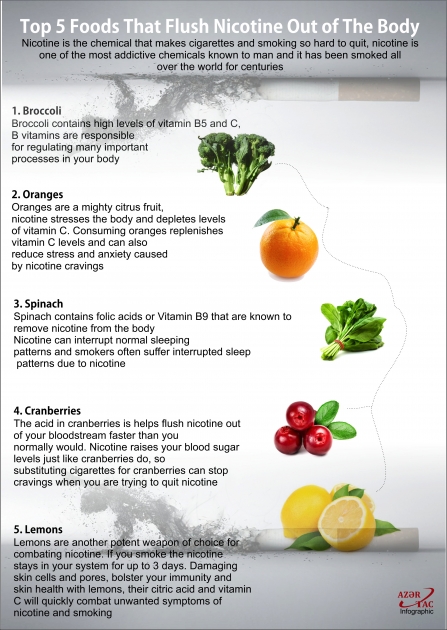 Top 5 Foods That Flush Nicotine Out of The Body

Nicotine is the chemical that makes cigarettes and smoking so hard to quit, nicotine is one of the most addictive chemicals known to man and it has been smoked all over the world for centuries

1. Broccoli
Broccoli contains high levels of vitamin B5 and C, B vitamins are responsible for regulating many important processes in your body

2. Oranges
Oranges are a mighty citrus fruit, nicotine stresses the body and depletes levels of vitamin C. Consuming oranges replenishes vitamin C levels and can also reduce stress and anxiety caused by nicotine cravings

3. Spinach
Spinach contains folic acids or Vitamin B9 that are known to remove nicotine from the body
Nicotine can interrupt normal sleeping patterns and smokers often suffer interrupted sleep patterns due to nicotine

4. Cranberries
The acid in cranberries is helps flush nicotine out of your bloodstream faster than you normally would. Nicotine raises your blood sugar levels just like cranberries do, so substituting cigarettes for cranberries can stop cravings when you are trying to quit nicotine

5. Lemons
Lemons are another potent weapon of choice for combating nicotine. If you smoke the nicotine stays in your system for up to 3 days. Damaging skin cells and pores, bolster your immunity and skin health with lemons, their citric acid and vitamin C will quickly combat unwanted symptoms of nicotine and smoking

AZƏR TAC
Infographic