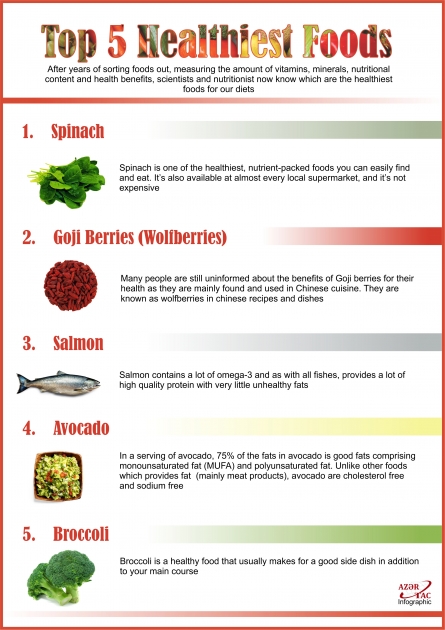 Top 5 Healthiest Foods

After years of sorting foods out, measuring the amount of vitamins, minerals, nutritional content and health benefits, scientists and nutritionist now know which are the healthiest foods for our diets

1. Spinach

Spinach is one of the healthiest, nutrient-packed foods you can easily find and eat. It's also available at almost every local supermarket, and it's not expensive

2. Goji Berries (Wolfberries)

Many people are still uninformed about the benefits of Goji berries for their health as they are mainly found and used in Chinese cuisine. They are known as wolfberries in chinese recipes and dishes

3. Salmon

Salmon contains a lot of omega-3 and as with all fishes, provides a lot of high quality protein with very little unhealthy fats

4. Avocado

In a serving of avocado, 75% of the fats in avocado is good fats comprising monounsaturated fat (MUFA) and polyunsaturated fat. Unlike other foods which provides fat (mainly meat products), avocado are cholesterol free and sodium free

5. Broccoli

Broccoli is a healthy food that usually makes for a good side dish in addition to your main course

AZƏR TAC Infographic