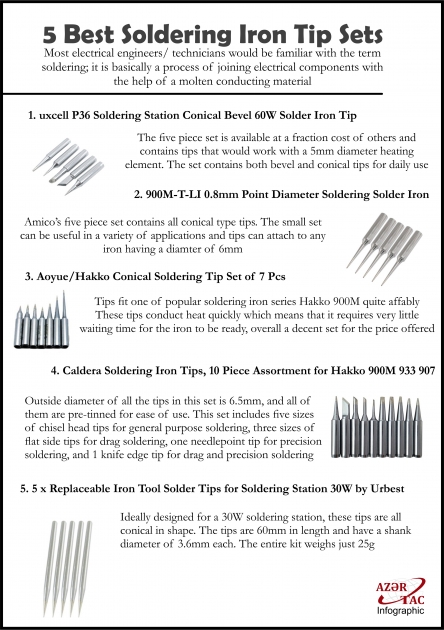 5 Best Soldering Iron Tip Sets

Most electrical engineers/ technicians would be familiar with the term soldering; it is basically a process of joining electrical components with the help of a molten conducting material

1. uxcell P36 Soldering Station Conical Bevel 60W Solder Iron Tip

The five piece set is available at a fraction cost of others and contains tips that would work with a 5mm diameter heating element. The set contains both bevel and conical tips for daily use

2. 900M-T-LI 0.8mm Point Diameter Soldering Solder Iron

Amico's five piece set contains all conical type tips. The small set can be useful in a variety of applications and tips can attach to any iron having a diamter of 6mm

3. Aoyue/Hakko Conical Soldering Tip Set of 7 Pcs

Tips fit one of popular soldering iron series Hakko 900M quite affably These tips conduct heat quickly which means that it requires very little waiting time for the iron to be ready, overall a decent set for the price offered

4. Caldera Soldering Iron Tips, 10 Piece Assortment for Hakko 900M 933 907

Outside diameter of all the tips in this set is 6.5mm, and all of them are pre-tinned for ease of use. This set includes five sizes of chisel head tips for general purpose soldering, three sizes of flat side tips for drag soldering, one needlepoint tip for precision soldering, and 1 knife edge tip for drag and precision soldering

5. 5 x Replaceable Iron Tool Solder Tips for Soldering Station 30W by Urbest

Ideally designed for a 30W soldering station, these tips are all conical in shape. The tips are 60mm in length and have a shank diameter of 3.6mm each. The entire kit weighs just 25g

AZƏR TAC
Infographic