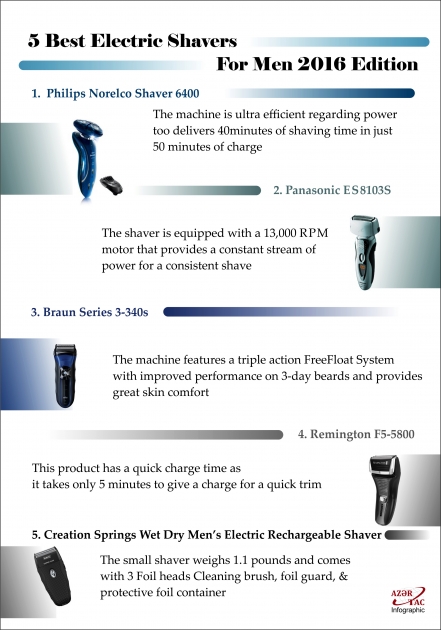 5 Best Electric Shavers

For Men 2016 Edition

1. Philips Norelco Shaver 6400

The machine is ultra efficient regarding power too delivers 40minutes of shaving time in just 50 minutes of charge

2. Panasonic ES8103S

The shaver is equipped with a 13,000 RPM motor that provides a constant stream of power for a consistent shave

3. Braun Series 3-340s

The machine features a triple action FreeFloat System with improved performance on 3-day beards and provides great skin comfort

4. Remington F5-5800

This product has a quick charge time as it takes only 5 minutes to give a charge for a quick trim

5. Creation Springs Wet Dry Men's Electric Rechargeable Shaver

The small shaver weighs 1.1 pounds and comes with 3 Foil heads Cleaning brush, foil guard, & protective foil container

AZƏR TAC Infographic