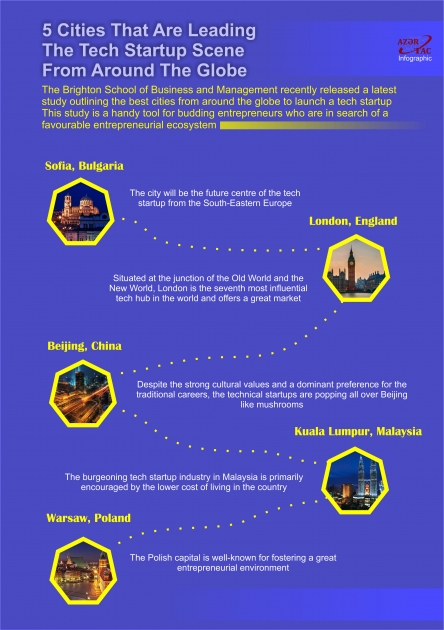 5 Cities That Are Leading The Tech Startup Scene From Around The Globe

AZƏR TAC Infographic

The Brighton School of Business and Management recently released a latest study outlining the best cities from around the globe to launch a tech startup This study is a handy tool for budding entrepreneurs who are in search of a favourable entrepreneurial ecosystem

Sofia, Bulgaria

The city will be the future centre of the tech startup from the South-Eastern Europe

London, England

Situated at the junction of the Old World and the New World, London is the seventh most influential tech hub in the world and offers a great market

Beijing, China

Despite the strong cultural values and a dominant preference for the traditional careers, the technical startups are popping all over Beijing like mushrooms

Kuala Lumpur, Malaysia

The burgeoning tech startup industry in Malaysia is primarily encouraged by the lower cost of living in the country

Warsaw, Poland

The Polish capital is well-known for fostering a great entrepreneurial environment