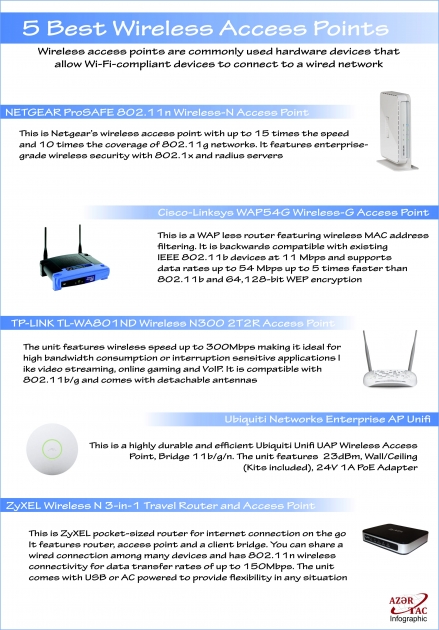 5 Best Wireless Access Points

Wireless access points are commonly used hardware devices that allow Wi-Fi-compliant devices to connect to a wired network

NETGEAR ProSAFE 802.11n Wireless-N Access Point

This is Netgear's wireless access point with up to 15 times the speed and 10 times the coverage of 802.11g networks. It features enterprise-grade wireless security with 802.1x and radius servers

Cisco-Linksys WAP54G Wireless-G Access Point

This is a WAP less router featuring wireless MAC address filtering. It is backwards compatible with existing IEEE 802.11b devices at 11 Mbps and supports data rates up to 54 Mbps up to 5 times faster than 802.11b and 64,128-bit WEP encryption

TP-LINK TL-WA801ND Wireless N300 2T2R Access Point

The unit features wireless speed up to 300Mbps making it ideal for high bandwidth consumption or interruption sensitive applications l ike video streaming, online gaming and VoIP. It is compatible with 802.11b/g and comes with detachable antennas

Ubiquiti Networks Enterprise AP Unifi

This is a highly durable and efficient Ubiquiti Unifi UAP Wireless Access Point, Bridge 11b/g/n. The unit features 23dBm, Wall/Ceiling (Kits included), 24V 1A PoE Adapter

ZyXEL Wireless N 3-in-1 Travel Router and Access Point

This is ZyXEL pocket-sized router for internet connection on the go It features router, access point and a client bridge. You can share a wired connection among many devices and has 802.11n wireless connectivity for data transfer rates of up to 150Mbps. The unit comes with USB or AC powered to provide flexibility in any situation

AZƏR TAC
Infographic