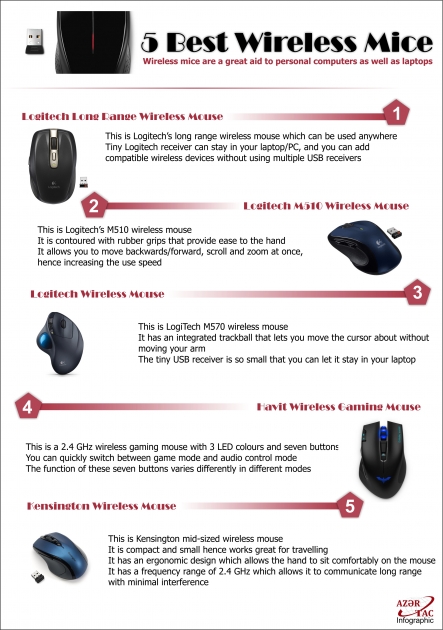 5 Best Wireless Mice

Wireless mice are a great aid to personal computers as well as laptops

Logitech Long Range Wireless Mouse

1

This is Logitech's long range wireless mouse which can be used anywhere
Tiny Logitech receiver can stay in your laptop/PC, and you can add compatible wireless devices without using multiple USB receivers

2

Logitech M510 Wireless Mouse

This is Logitech's M510 wireless mouse
It is contoured with rubber grips that provide ease to the hand
It allows you to move backwards/forward, scroll and zoom at once, hence increasing the use speed

Logitech Wireless Mouse

3

This is LogiTech M570 wireless mouse
It has an integrated trackball that lets you move the cursor about without moving your arm
The tiny USB receiver is so small that you can let it stay in your laptop

4

Havit Wireless Gaming Mouse

This is a 2.4 GHz wireless gaming mouse with 3 LED colours and seven buttons
You can quickly switch between game mode and audio control mode
The function of these seven buttons varies differently in different modes

Kensington Wireless Mouse

5

This is Kensington mid-sized wireless mouse
It is compact and small hence works great for travelling
It has an ergonomic design which allows the hand to sit comfortably on the mouse
It has a frequency range of 2.4 GHz which allows it to communicate long range with minimal interference

AZƏR TAC
Infographic