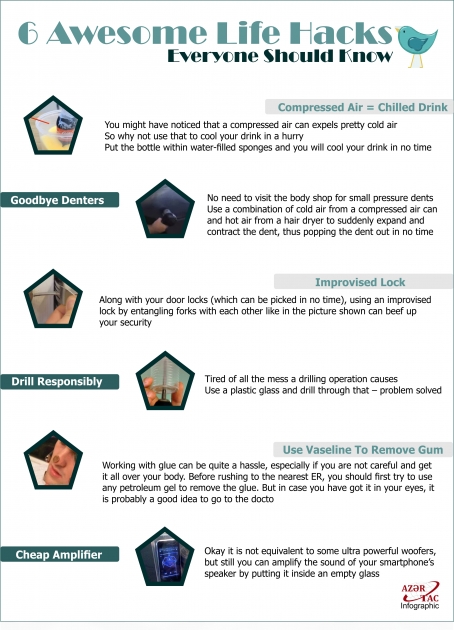 6 Awesome Life Hacks
Everyone Should Know

Compressed Air = Chilled Drink

You might have noticed that a compressed air can expels pretty cold air
So why not use that to cool your drink in a hurry
Put the bottle within water-filled sponges and you will cool your drink in no time

Goodbye Denters

No need to visit the body shop for small pressure dents
Use a combination of cold air from a compressed air can and hot air from a hair dryer to suddenly expand and contract the dent, thus popping the dent out in no time

Improvised Lock

Along with your door locks (which can be picked in no time), using an improvised lock by entangling forks with each other like in the picture shown can beef up your security

Drill Responsibly

Tired of all the mess a drilling operation causes
Use a plastic glass and drill through that – problem solved

Use Vaseline To Remove Gum

Working with glue can be quite a hassle, especially if you are not careful and get it all over your body. Before rushing to the nearest ER, you should first try to use any petroleum gel to remove the glue. But in case you have got it in your eyes, it is probably a good idea to go to the docto

Cheap Amplifier

Okay it is not equivalent to some ultra powerful woofers, but still you can amplify the sound of your smartphone's speaker by putting it inside an empty glass

AZƏR TAC
Infographic