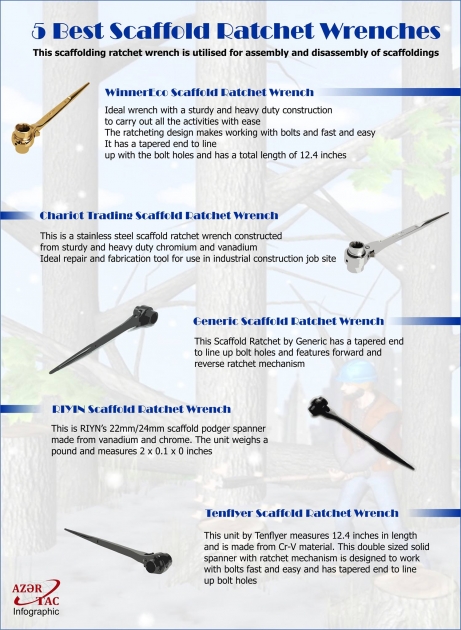 5 Best Scaffold Ratchet Wrenches

This scaffolding ratchet wrench is utilised for assembly and disassembly of scaffoldings

WinnerEco Scaffold Ratchet Wrench

Ideal wrench with a sturdy and heavy duty construction to carry out all the activities with ease
The ratcheting design makes working with bolts and fast and easy
It has a tapered end to line
up with the bolt holes and has a total length of 12.4 inches

Chariot Trading Scaffold Ratchet Wrench

This is a stainless steel scaffold ratchet wrench constructed from sturdy and heavy duty chromium and vanadium
Ideal repair and fabrication tool for use in industrial construction job site

Generic Scaffold Ratchet Wrench

This Scaffold Ratchet by Generic has a tapered end to line up bolt holes and features forward and reverse ratchet mechanism

RIYIN Scaffold Ratchet Wrench

This is RIYN's 22mm/24mm scaffold podger spanner made from vanadium and chrome. The unit weighs a pound and measures 2 x 0.1 x 0 inches

Tenflyer Scaffold Ratchet Wrench

This unit by Tenflyer measures 12.4 inches in length and is made from Cr-V material. This double sized solid spanner with ratchet mechanism is designed to work with bolts fast and easy and has tapered end to line up bolt holes

AZƏR TAC
Infographic