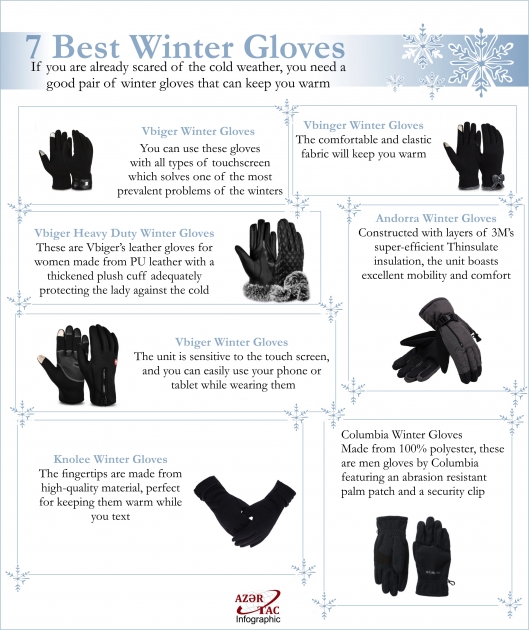 7 Best Winter Gloves

If you are already scared of the cold weather, you need a good pair of winter gloves that can keep you warm

Vbiger Winter Gloves
You can use these gloves with all types of touchscreen which solves one of the most prevalent problems of the winters

Vbinger Winter Gloves
The comfortable and elastic fabric will keep you warm

Vbiger Heavy Duty Winter Gloves
These are Vbiger's leather gloves for women made from PU leather with a thickened plush cuff adequately protecting the lady against the cold

Andorra Winter Gloves
Constructed with layers of 3M's super-efficient Thinsulate insulation, the unit boasts excellent mobility and comfort

Vbiger Winter Gloves
The unit is sensitive to the touch screen, and you can easily use your phone or tablet while wearing them

Knolee Winter Gloves
The fingertips are made from high-quality material, perfect for keeping them warm while you text

Columbia Winter Gloves
Made from 100% polyester, these are men gloves by Columbia featuring an abrasion resistant palm patch and a security clip

AZƏR TAC
Infographic