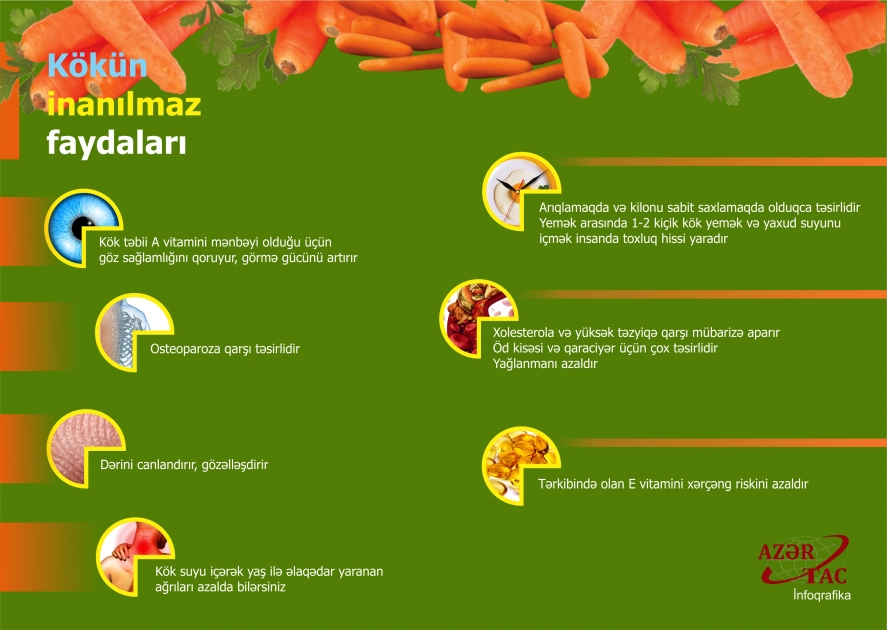 Kökün
inanılmaz
faydaları

Kök təbii A vitamini mənbəyi olduğu üçün göz sağlamlığını qoruyur, görmə gücünü artırır

Osteoparoza qarşı təsirlidir

Dərini canlandırır, gözəlləşdirir

Kök suyu içərək yaş ilə əlaqədar yaranan ağrıları azalda bilərsiniz

Arıqlamaqda və kilonu sabit saxlamaqda olduqca təsirlidir
Yemək arasında 1-2 kiçik kök yemək və yaxud suyunu içmək insanda toxluq hissi yaradır

Xolesterola və yüksək təzyiqə qarşı mübarizə aparır
Öd kisəsi və qaraciyər üçün çox təsirlidir
Yağlanmanı azaldır

Tərkibində olan E vitamini xərçəng riskini azaldır

AZƏR TAC
İnfoqrafika